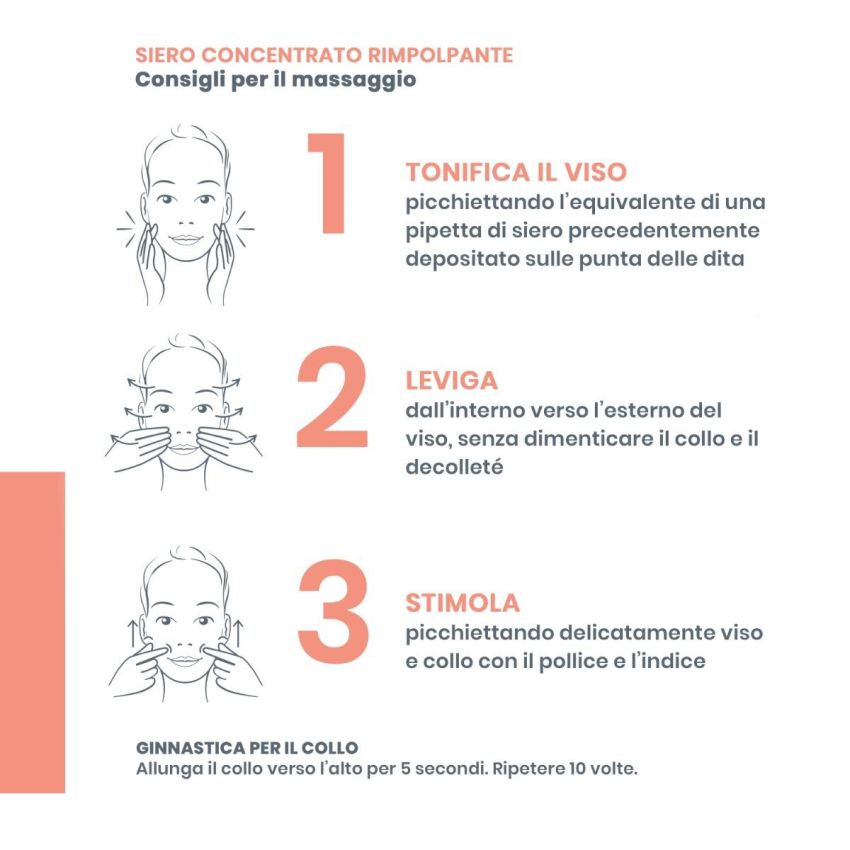 SIERO CONCENTRATO RIMPOLPANTE
Consigli per il massaggio

1

TONIFICA IL VISO
picchiettando l'equivalente di una pipetta di siero precedentemente depositato sulle punta delle dita

2

LEVIGA
dall'interno verso l'esterno del viso, senza dimenticare il collo e il decolleté

3

STIMOLA
picchiettando delicatamente viso e collo con il pollice e l'indice

GINNASTICA PER IL COLLO
Allunga il collo verso l'alto per 5 secondi. Ripetere 10 volte.