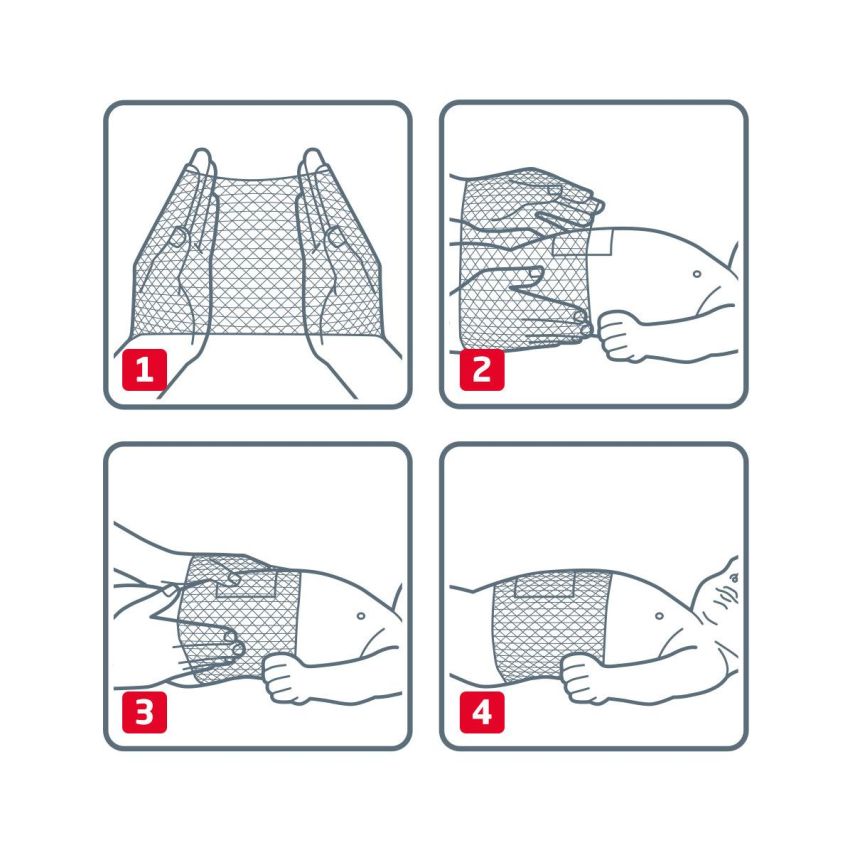 1

2

3

4