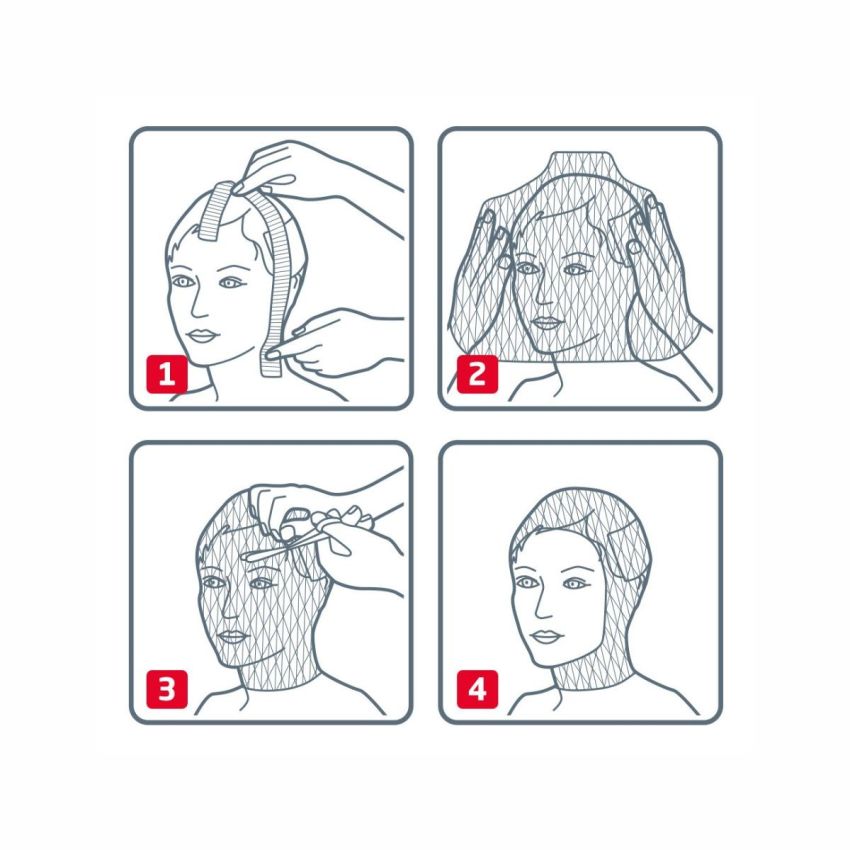 1

2

3

4