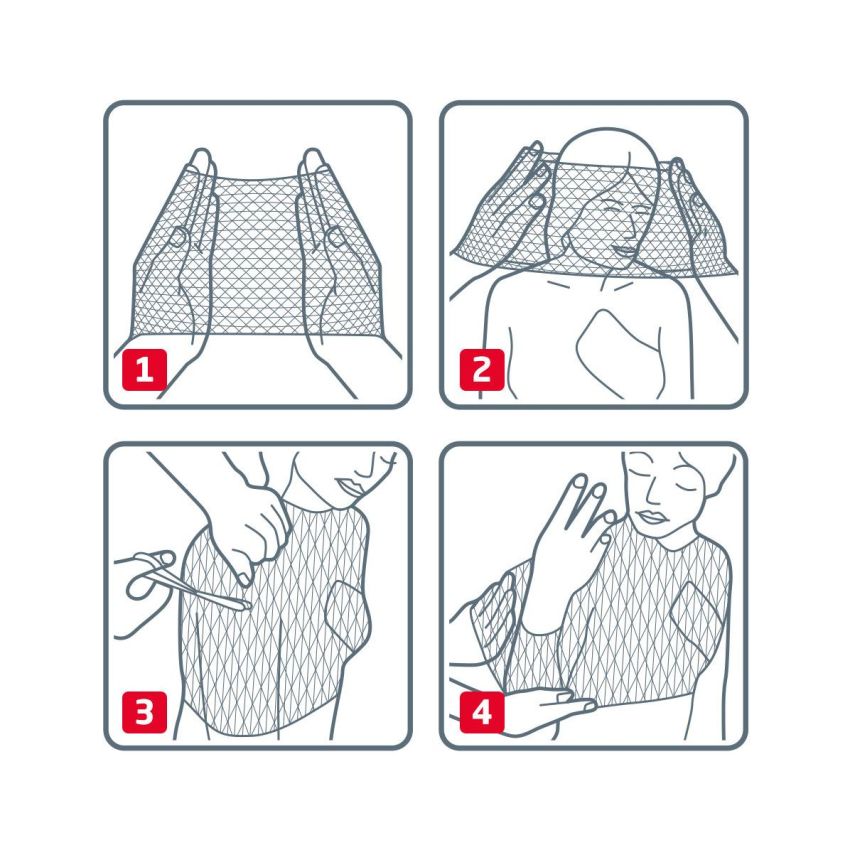 1

2

3

4