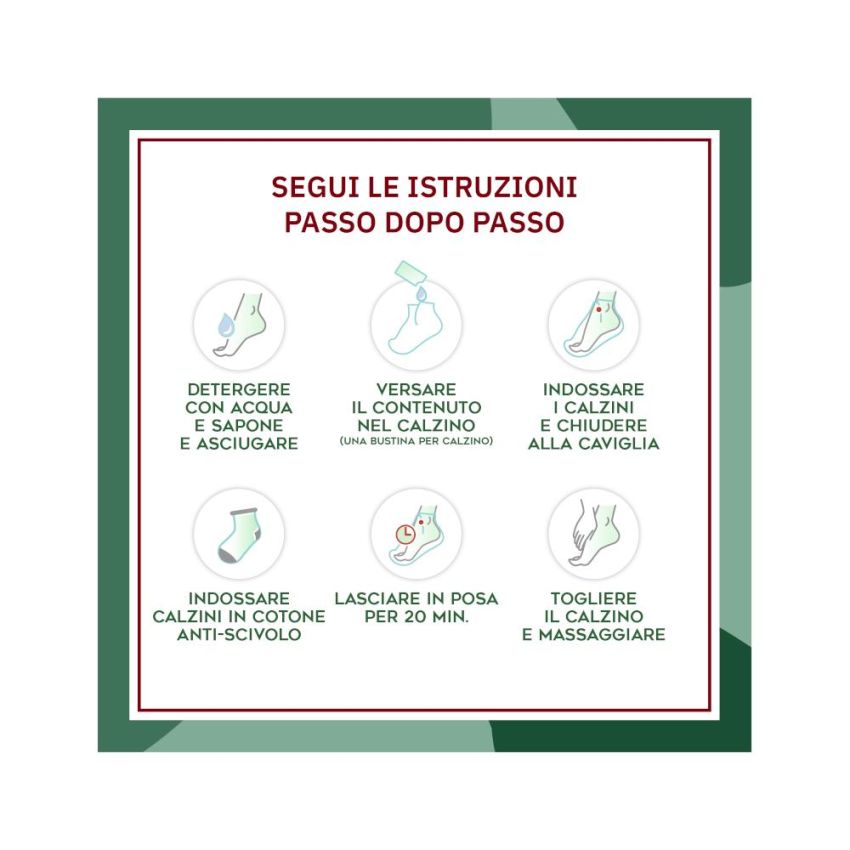 SEGUI LE ISTRUZIONI
PASSO DOPO PASSO

DETERGERE CON ACQUA E SAPONE E ASCIUGARE

VERSARE IL CONTENUTO NEL CALZINO
(UNA BUSTINA PER CALZINO)

INDOSSARE I CALZINI E CHIUDERE ALLA CAVIGLIA

INDOSSARE CALZINI IN COTONE ANTI-SCIVOLO

LASCIARE IN POSA PER 20 MIN.

TOGLIERE IL CALZINO E MASSAGGIARE