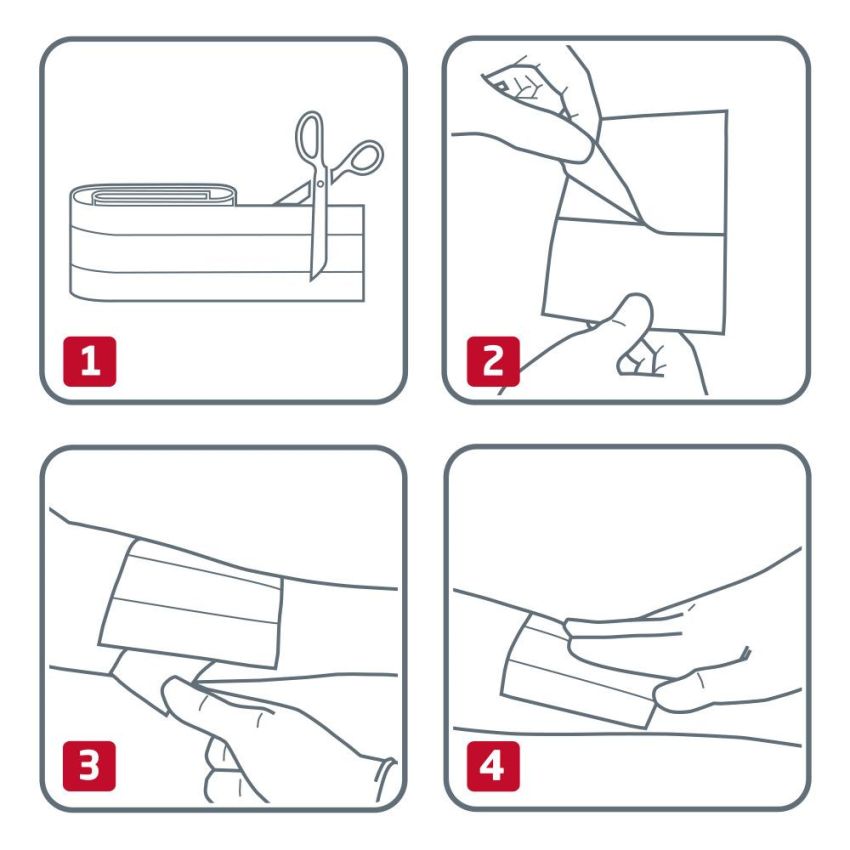 1

2

3

4