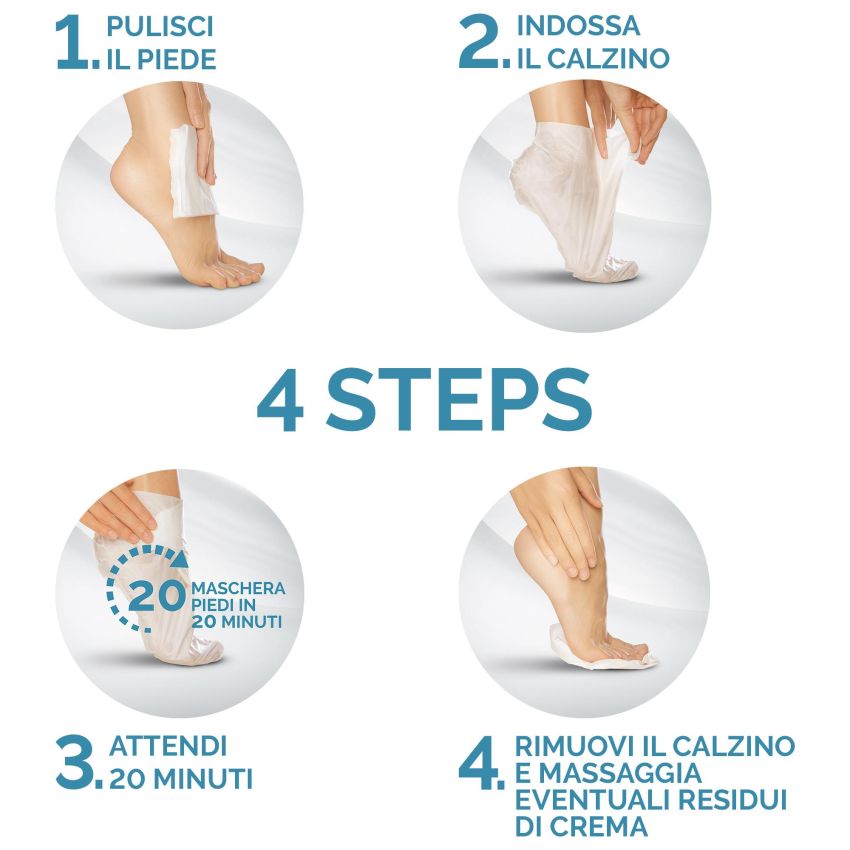 1. PULISCI IL PIEDE

2. INDOSSA IL CALZINO

4 STEPS

20 MASCHERA PIEDI IN 20 MINUTI

3. ATTENDI 20 MINUTI

4. RIMUOVI IL CALZINO E MASSAGGIA EVENTUALI RESIDUI DI CREMA