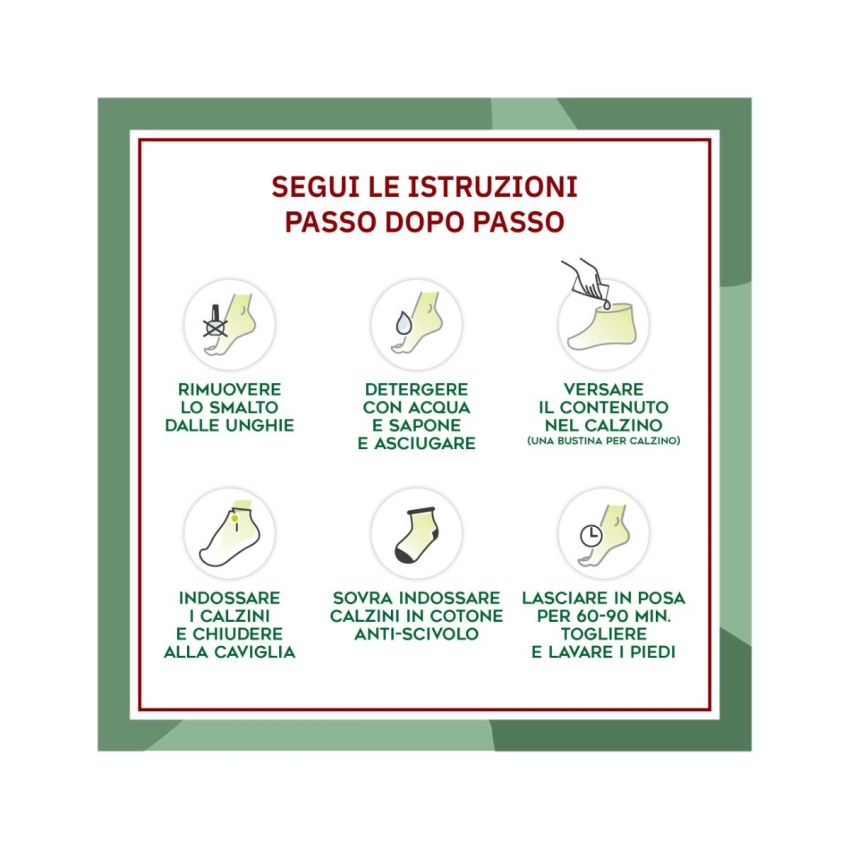 SEGUI LE ISTRUZIONI
PASSO DOPO PASSO

RIMUOVERE LO SMALTO DALLE UNGHIE

DETERGERE CON ACQUA E SAPONE E ASCIUGARE

VERSARE IL CONTENUTO NEL CALZINO
(UNA BUSTINA PER CALZINO)

INDOSSARE I CALZINI E CHIUDERE ALLA CAVIGLIA

SOVRA INDOSSARE CALZINI IN COTONE ANTI-SCIVOLO

LASCIARE IN POSA PER 60-90 MIN. TOGLIERE E LAVARE I PIEDI