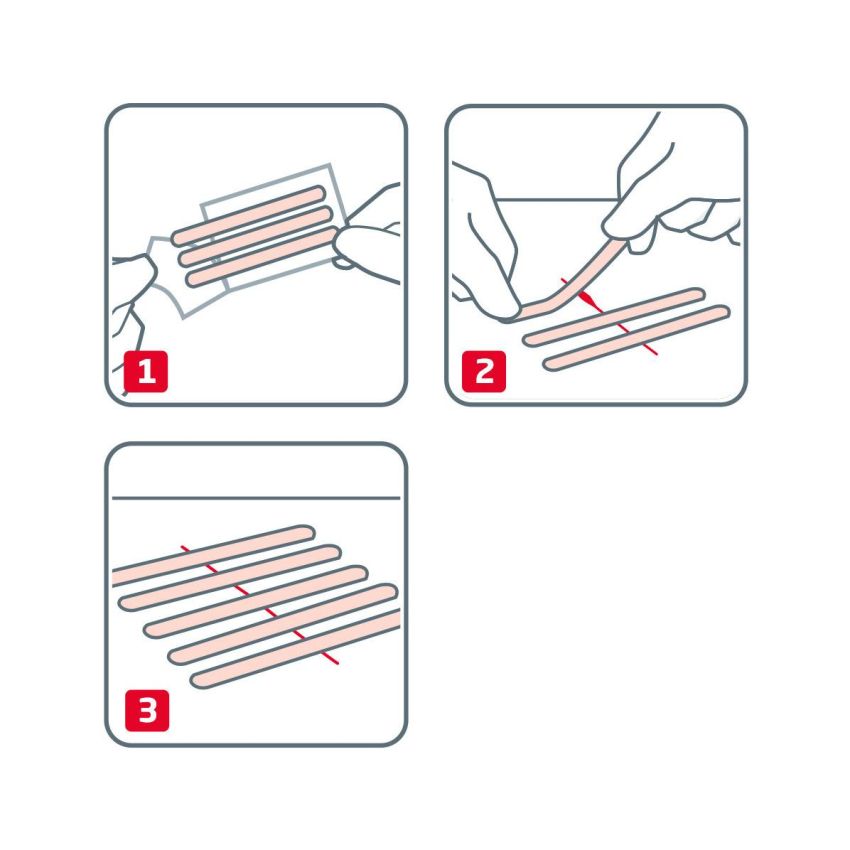 1

2

3