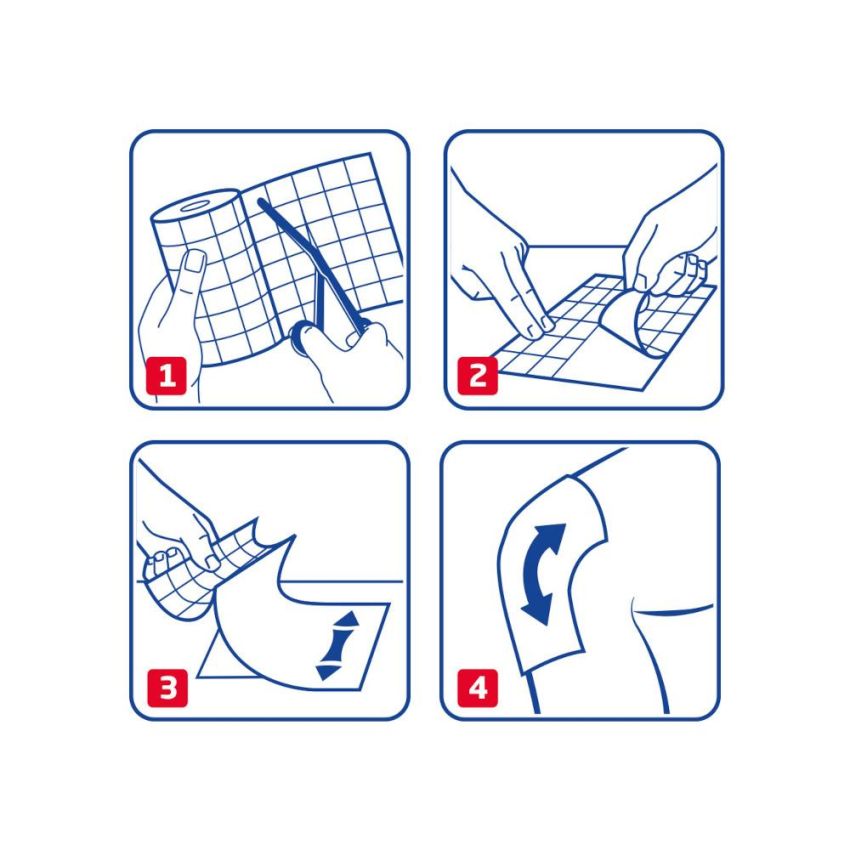 1

2

3

4