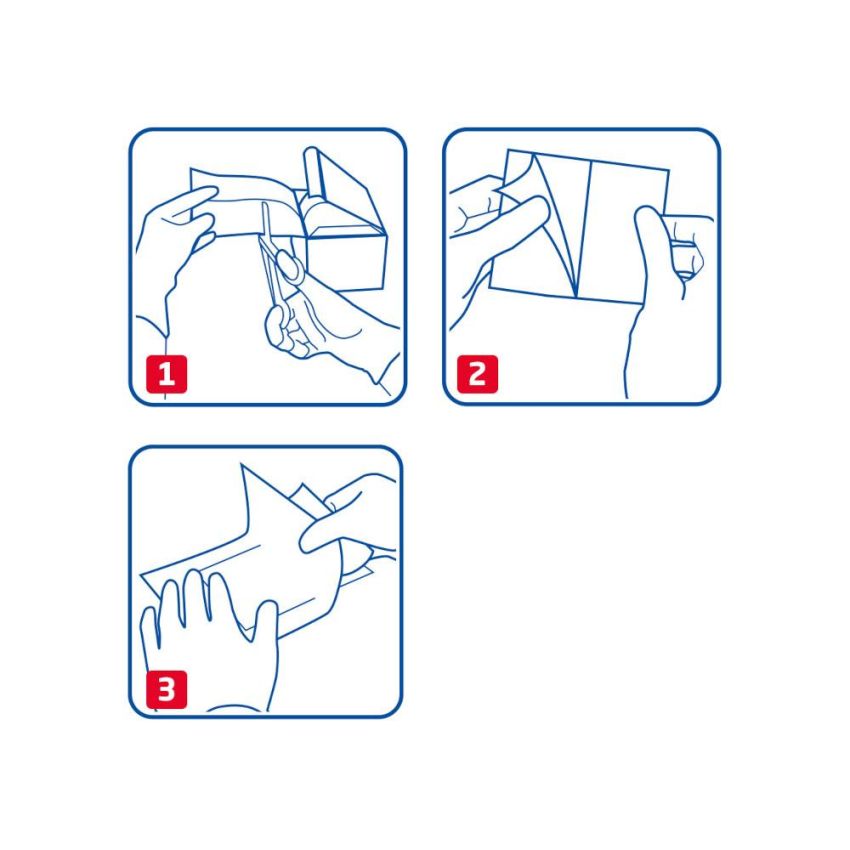 1

2

3