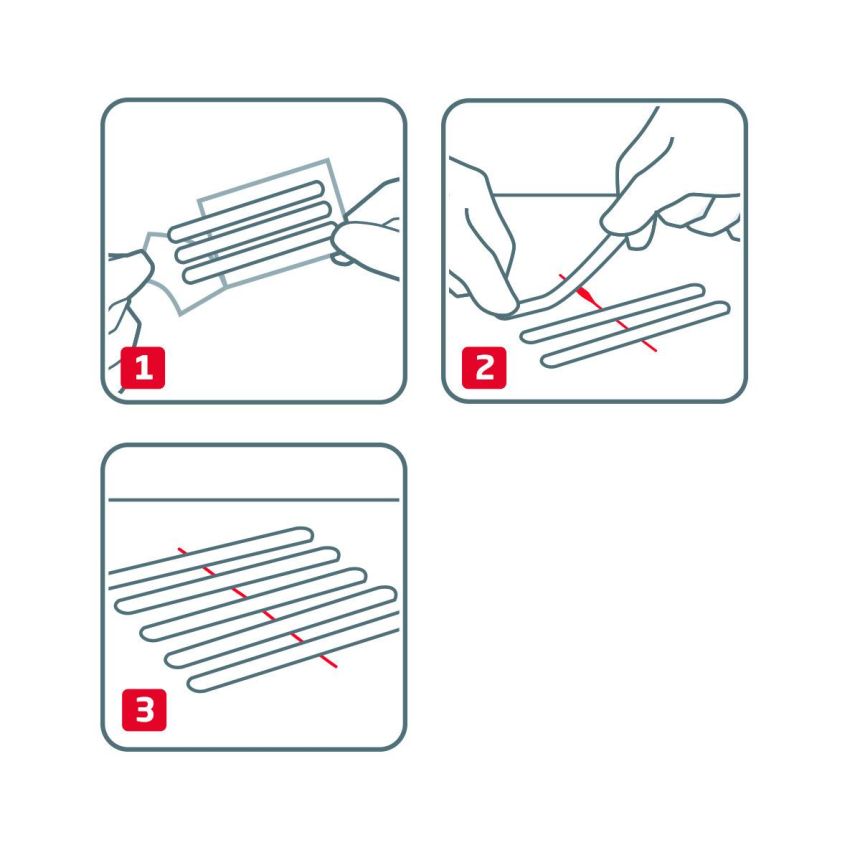 1

2

3