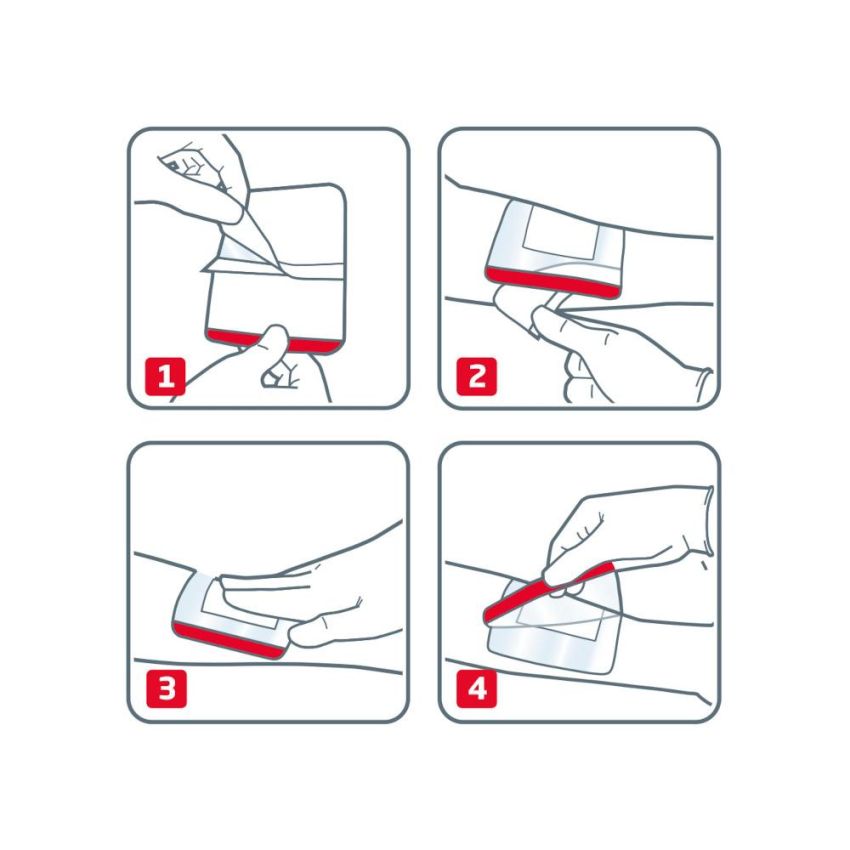 1

2

3

4