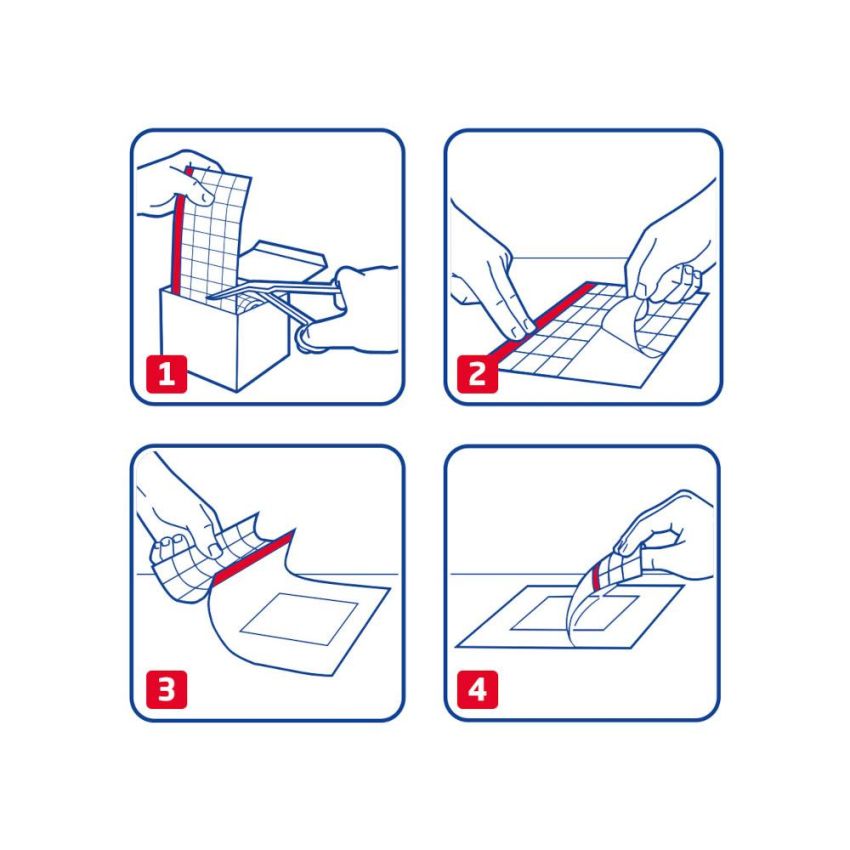 1

2

3

4