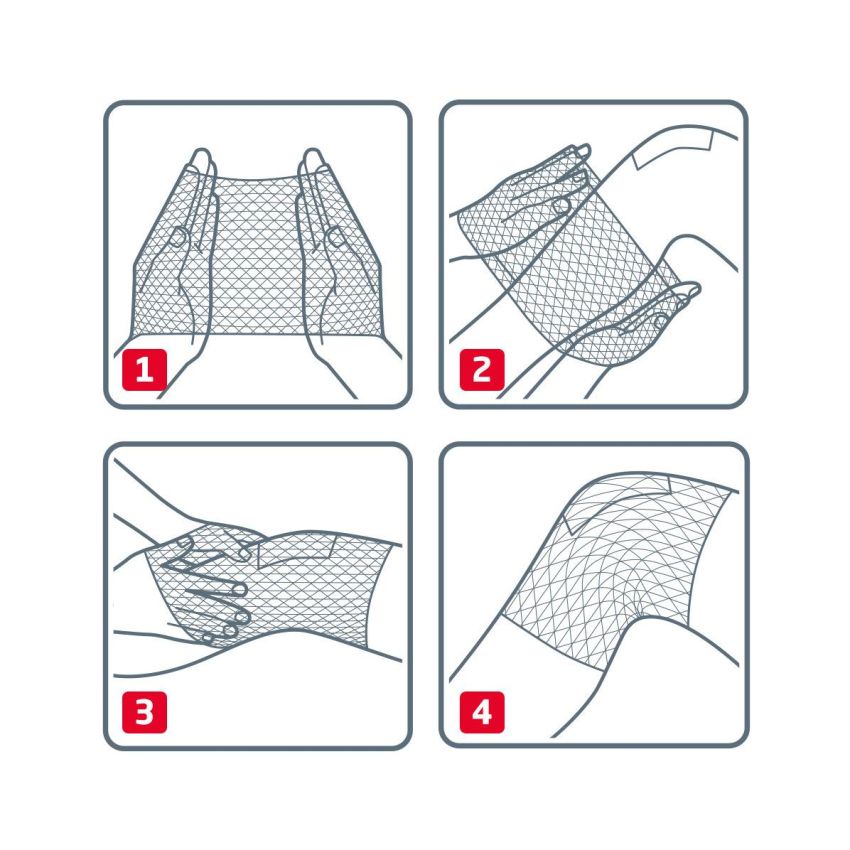 1

2

3

4