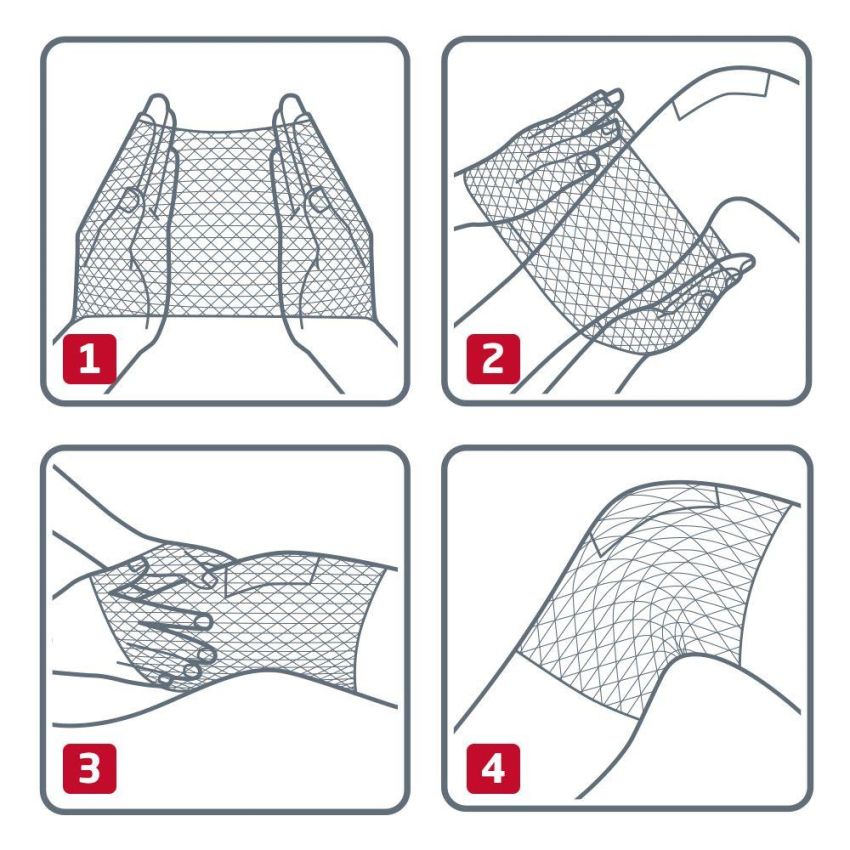 1

2

3

4