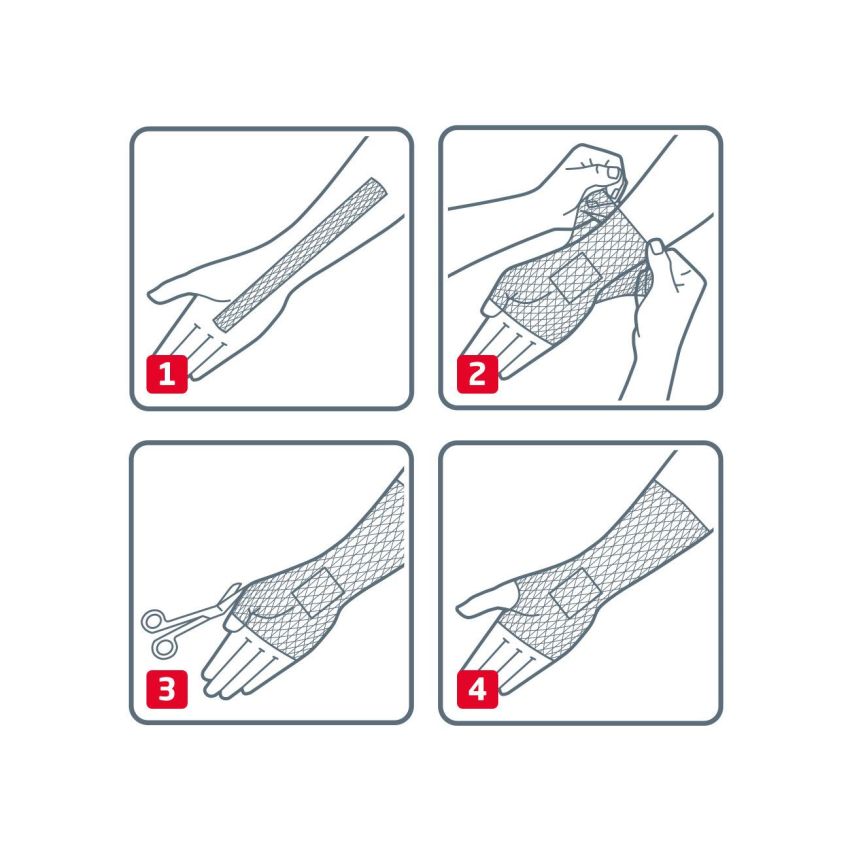 1

2

3

4