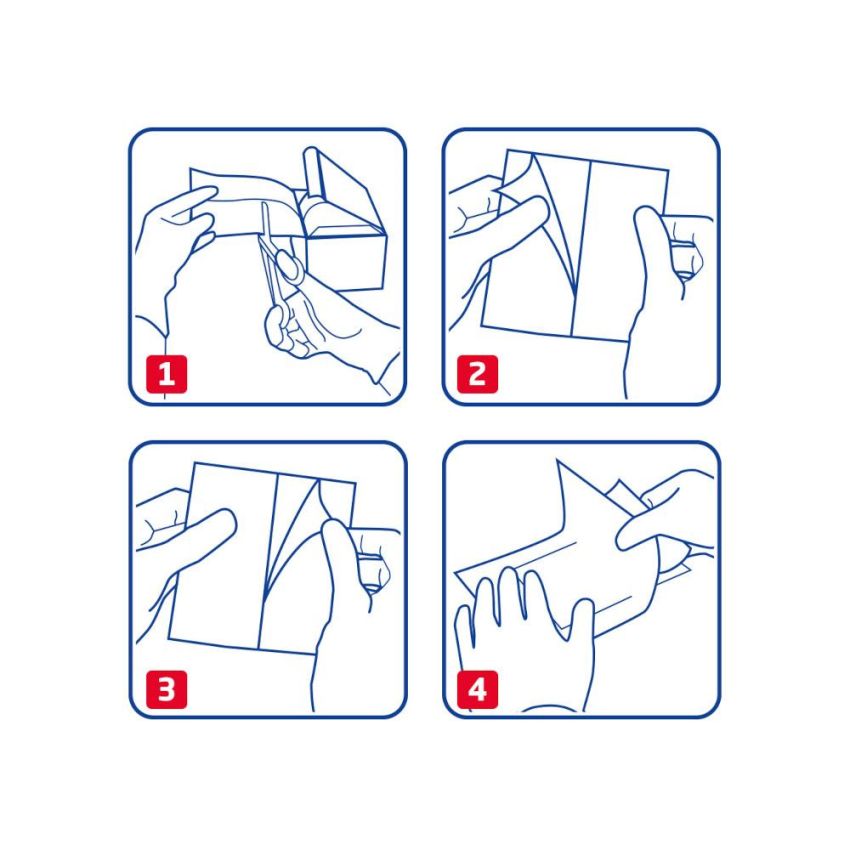 1

2

3

4