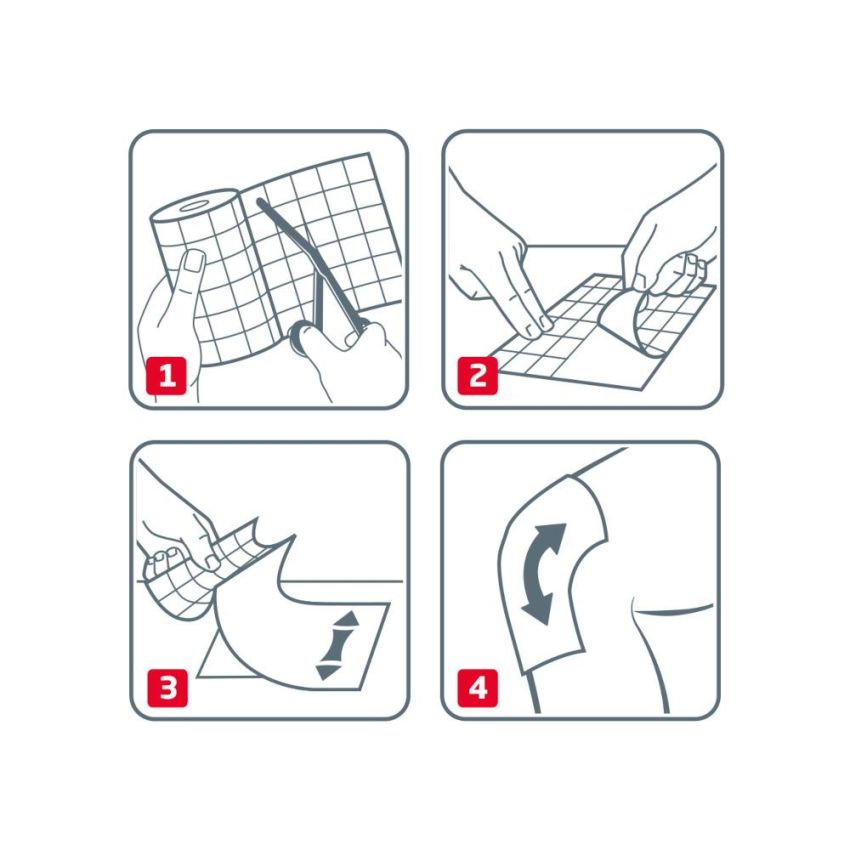 1

2

3

4