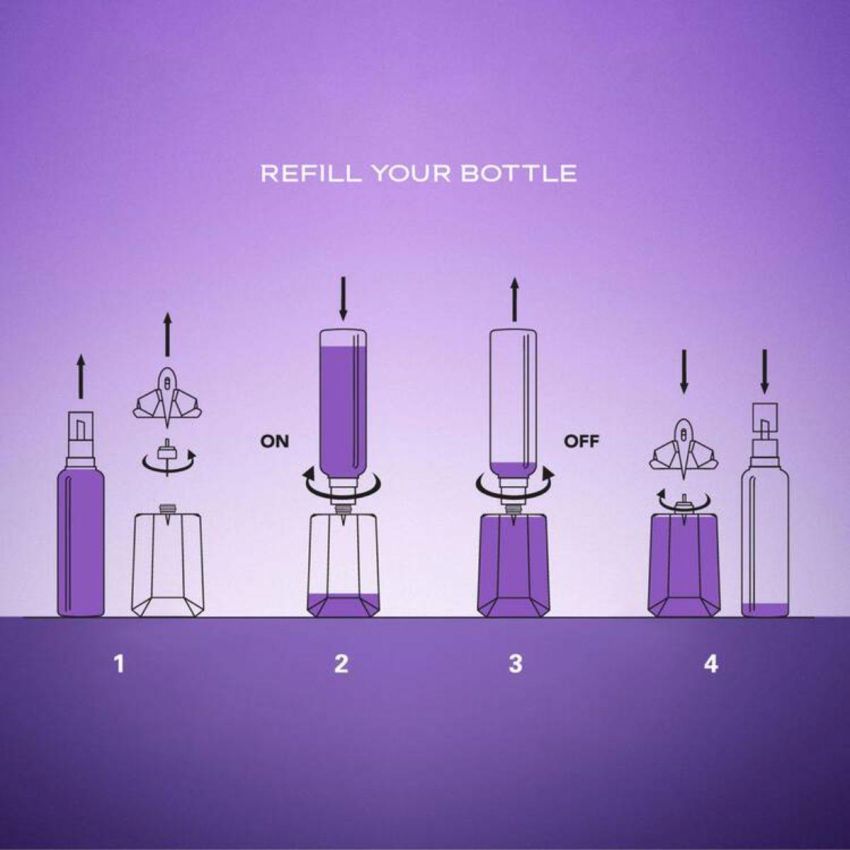 REFILL YOUR BOTTLE

ON

OFF

1

2

3

4