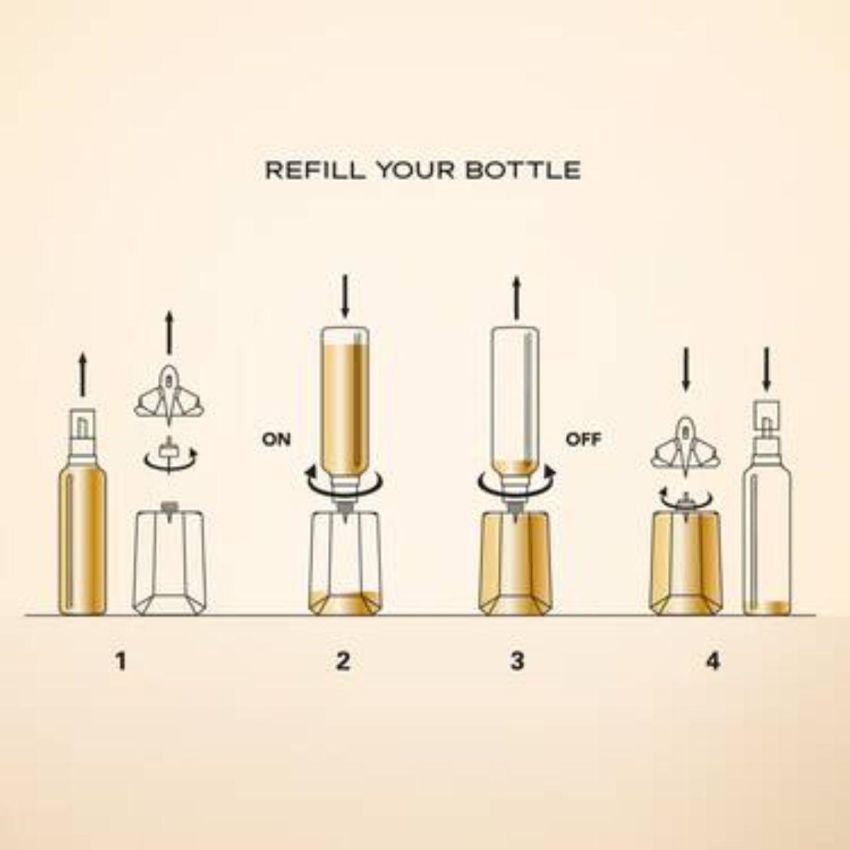 REFILL YOUR BOTTLE

ON

OFF

1

2

3

4